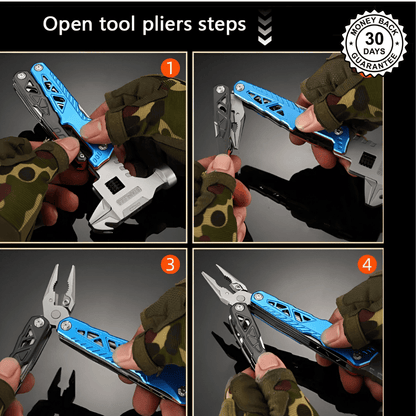 Open tool pliers steps

MONEY BACK
30
DAYS
GUARANTEE

1

3

4