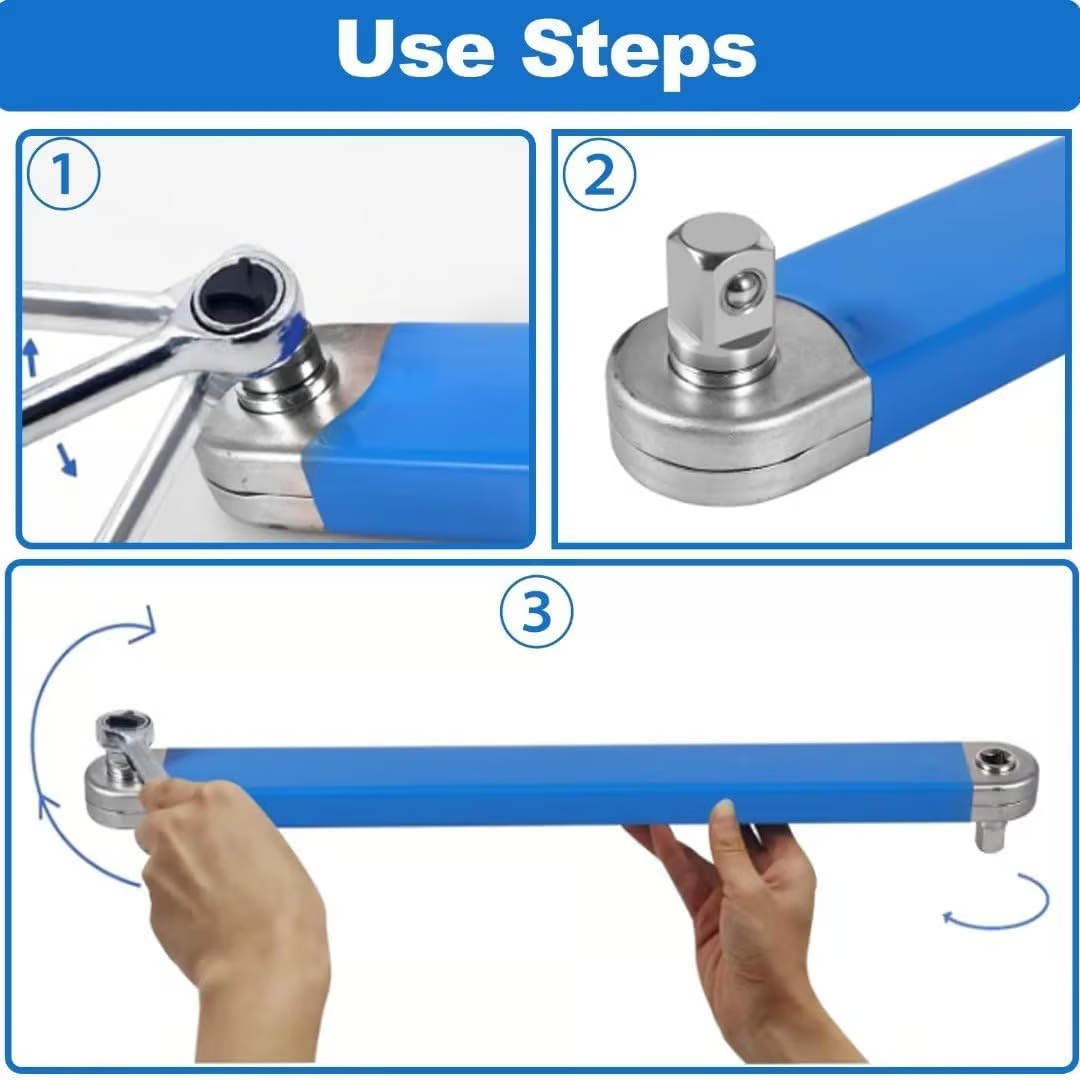 Use Steps

1

2

3