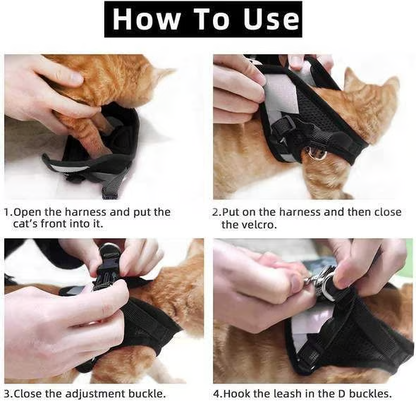 How To Use

1.Open the harness and put the cat's front into it.

2.Put on the harness and then close the velcro.

3.Close the adjustment buckle.

4.Hook the leash in the D buckles.