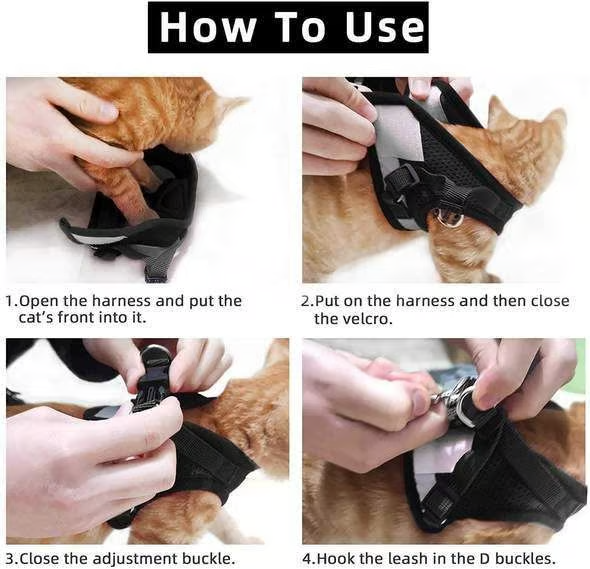 How To Use

1.Open the harness and put the cat's front into it.

2.Put on the harness and then close the velcro.

3.Close the adjustment buckle.

4.Hook the leash in the D buckles.