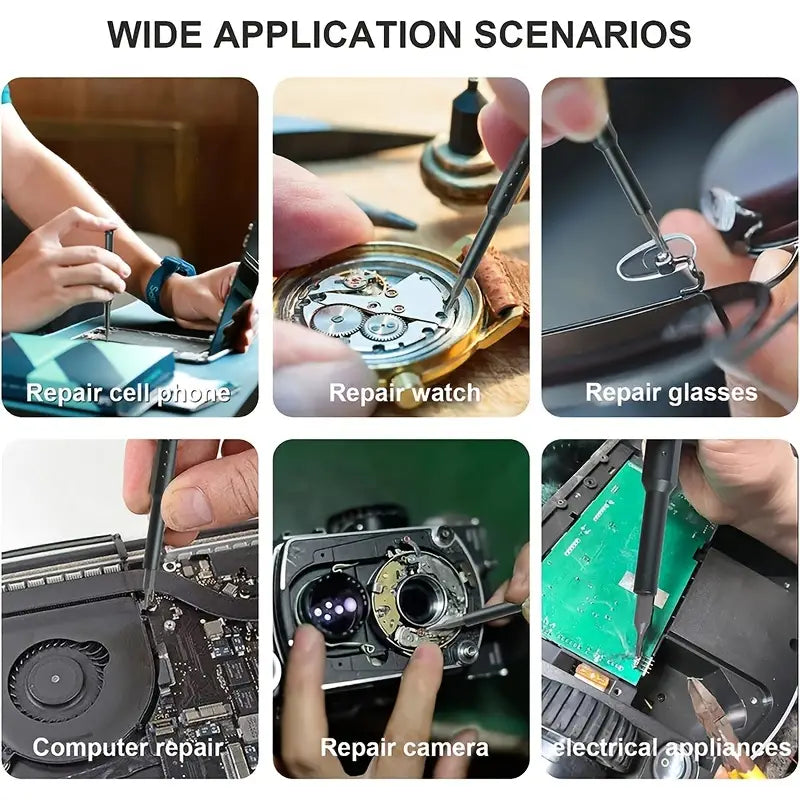 WIDE APPLICATION SCENARIOS

Repair cell phone

Repair watch

Repair glasses

Computer repair

Repair camera

electrical appliances